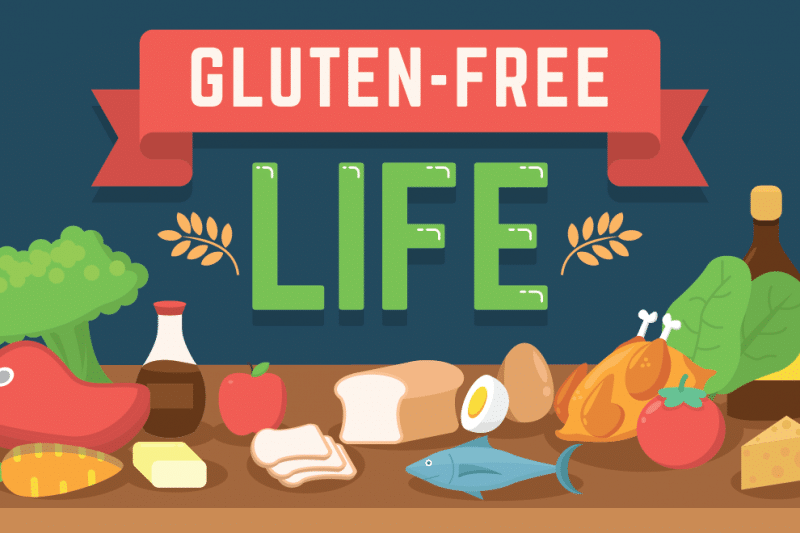 GLUTEN-FREE
LIFE